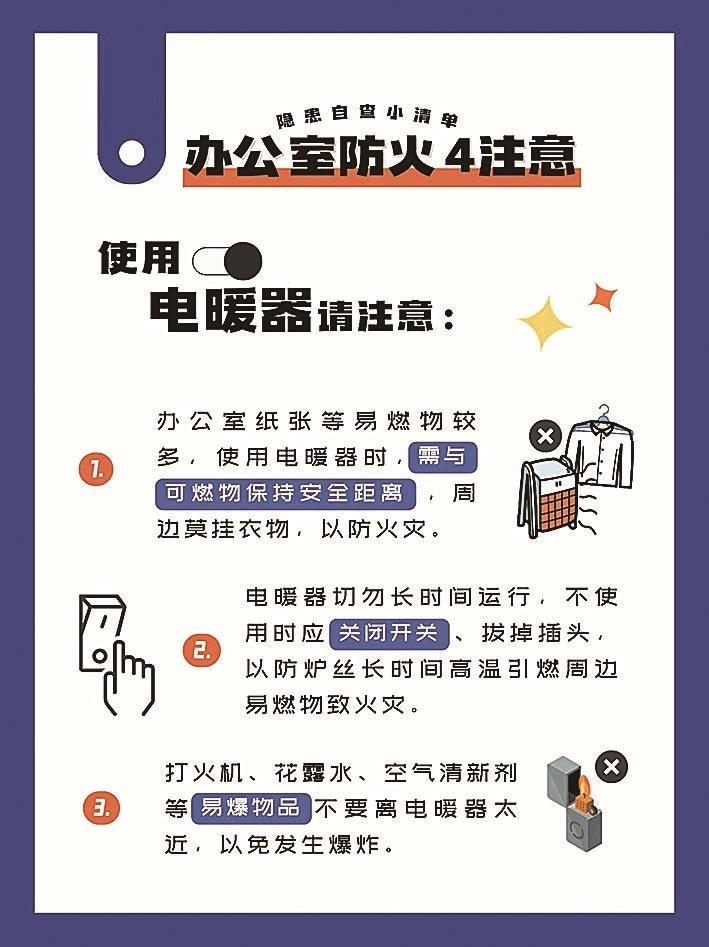 隐患自查小清单
办公室防火4注意

使用
电暖器请注意：

1. 办公室纸张等易燃物较多，使用电暖器时，需与可燃物保持安全距离，周边莫挂衣物，以防火灾。

2. 电暖器切勿长时间运行，不使用时应关闭开关、拔掉插头，以防炉丝长时间高温引燃周边易燃物致火灾。

3. 打火机、花露水、空气清新剂等易爆物品不要离电暖器太近，以免发生爆炸。